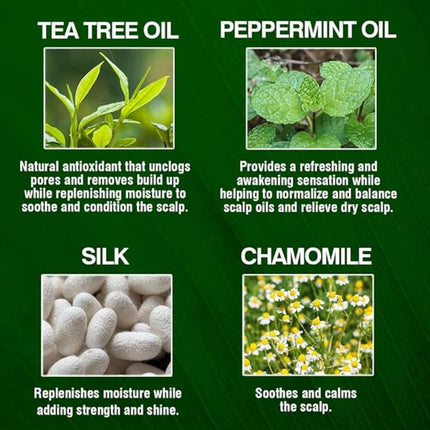 TEA TREE OIL

Natural antioxidant that unclogs pores and removes build up while replenishing moisture to soothe and condition the scalp.

PEPPERMINT OIL

Provides a refreshing and awakening sensation while helping to normalize and balance scalp oils and relieve dry scalp.

SILK

Replenishes moisture while adding strength and shine.

CHAMOMILE

Soothes and calms the scalp.