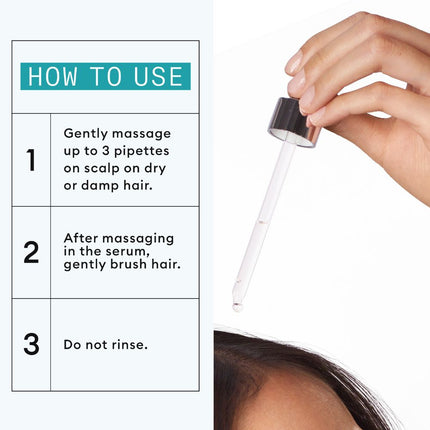 HOW TO USE

| 1 | Gently massage up to 3 pipettes on scalp on dry or damp hair. |
|---|---|
| 2 | After massaging in the serum, gently brush hair. |
| 3 | Do not rinse. |