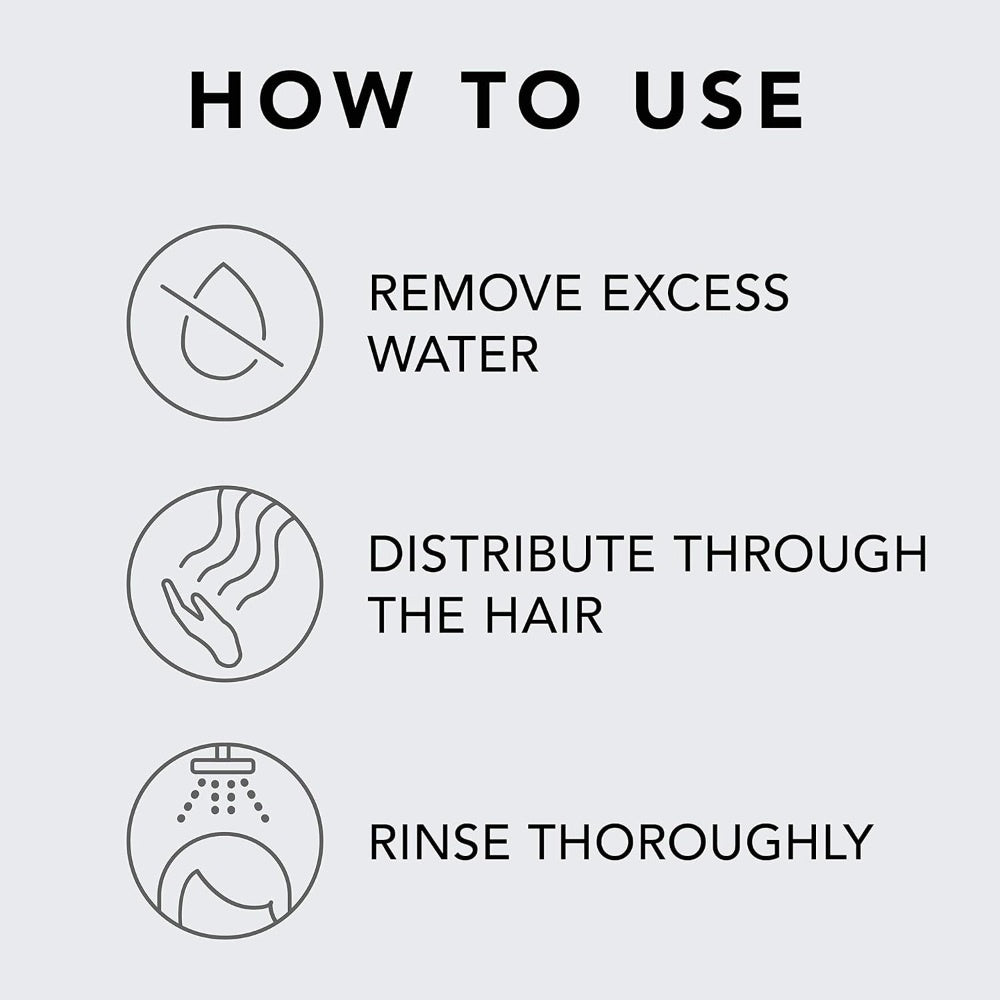 HOW TO USE

REMOVE EXCESS WATER

DISTRIBUTE THROUGH THE HAIR

RINSE THOROUGHLY